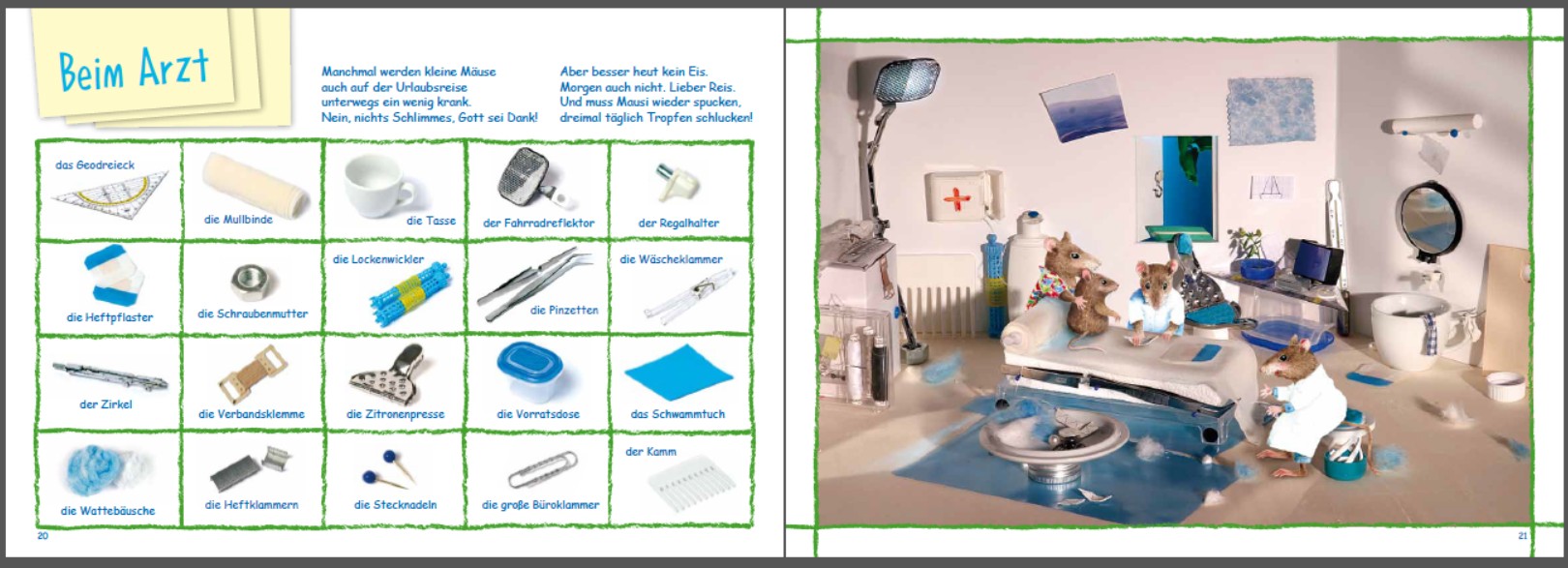 Beim Arzt

Manchmal werden kleine Mäuse
auch auf der Urlaubsreise
unterwegs ein wenig krank.
Nein, nichts Schlimmes, Gott sei Dank!

Aber besser heut kein Eis.
Morgen auch nicht. Lieber Reis.
Und muss Mausi wieder spucken,
dreimal täglich Tropfen schlucken!

| das Geodreieck | die Mullbinde | die Tasse | der Fahrradreflektor | der Regalhalter |
|---|---|---|---|---|
| die Heftpflaster | die Schraubenmutter | die Lockenwickler | die Pinzetten | die Wäscheklammer |
| der Zirkel | die Verbandsklemme | die Zitronenpresse | die Vorratsdose | das Schwammtuch |
| die Wattebäusche | die Heftklammern | die Stecknadeln | die große Büroklammer | der Kamm |

20

21